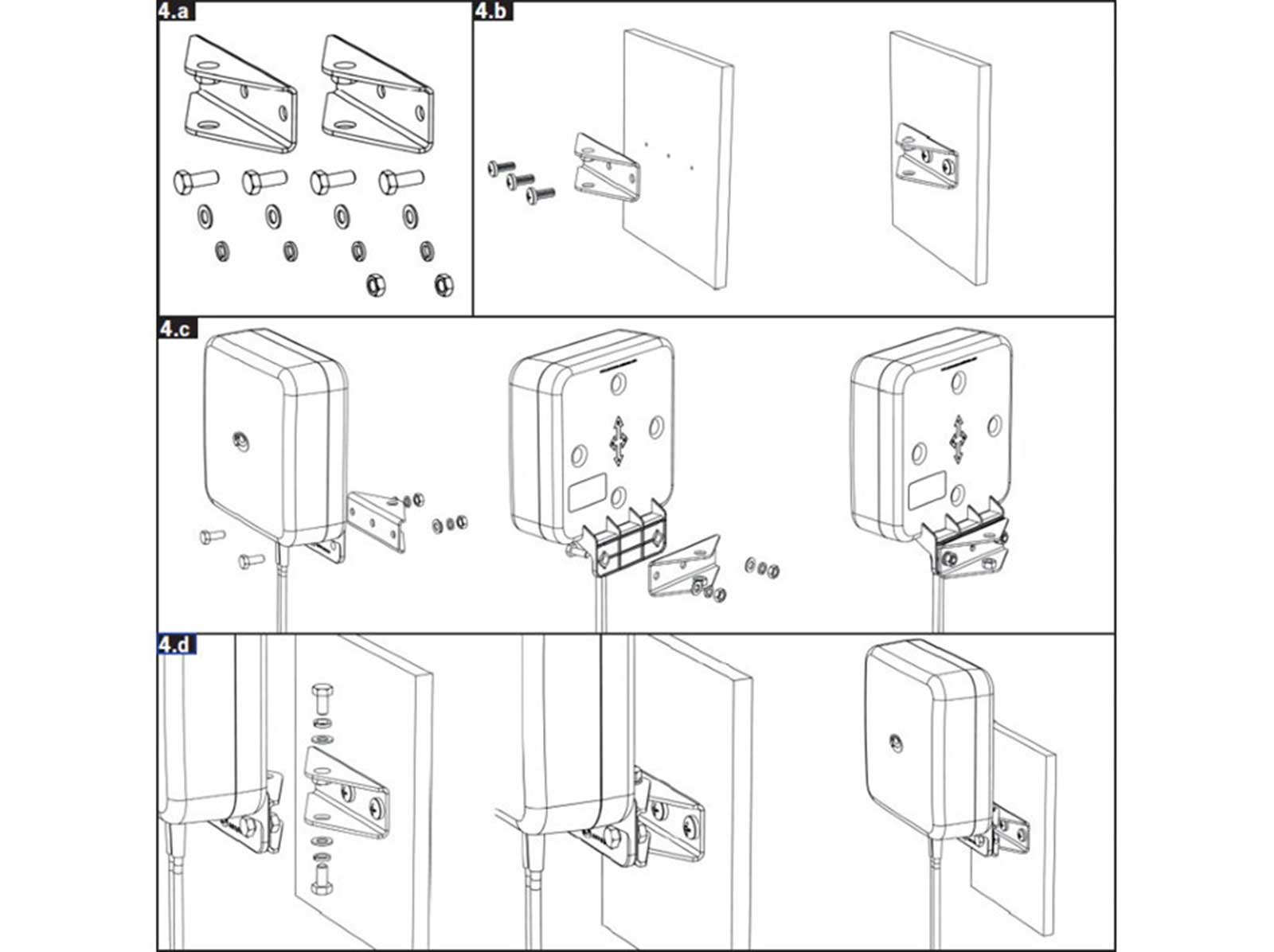 4.a

4.b

4.c

4.d