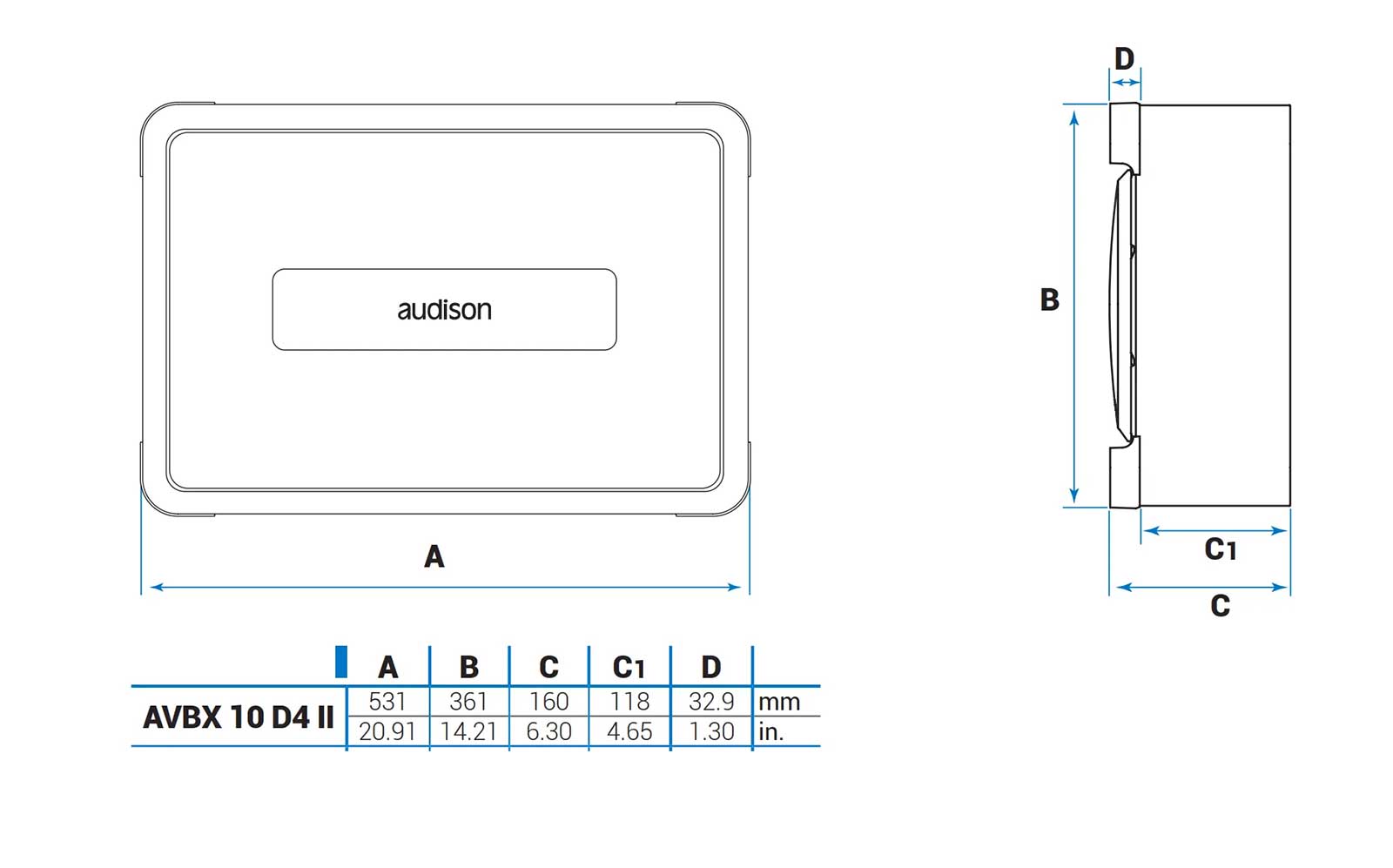 audison

A

D

B

C1

C

| | A | B | C | C1 | D | |
|---|---|---|---|---|---|---|
| AVBX 10 D4 II | 531 | 361 | 160 | 118 | 32.9 | mm |
| | 20.91 | 14.21 | 6.30 | 4.65 | 1.30 | in. |