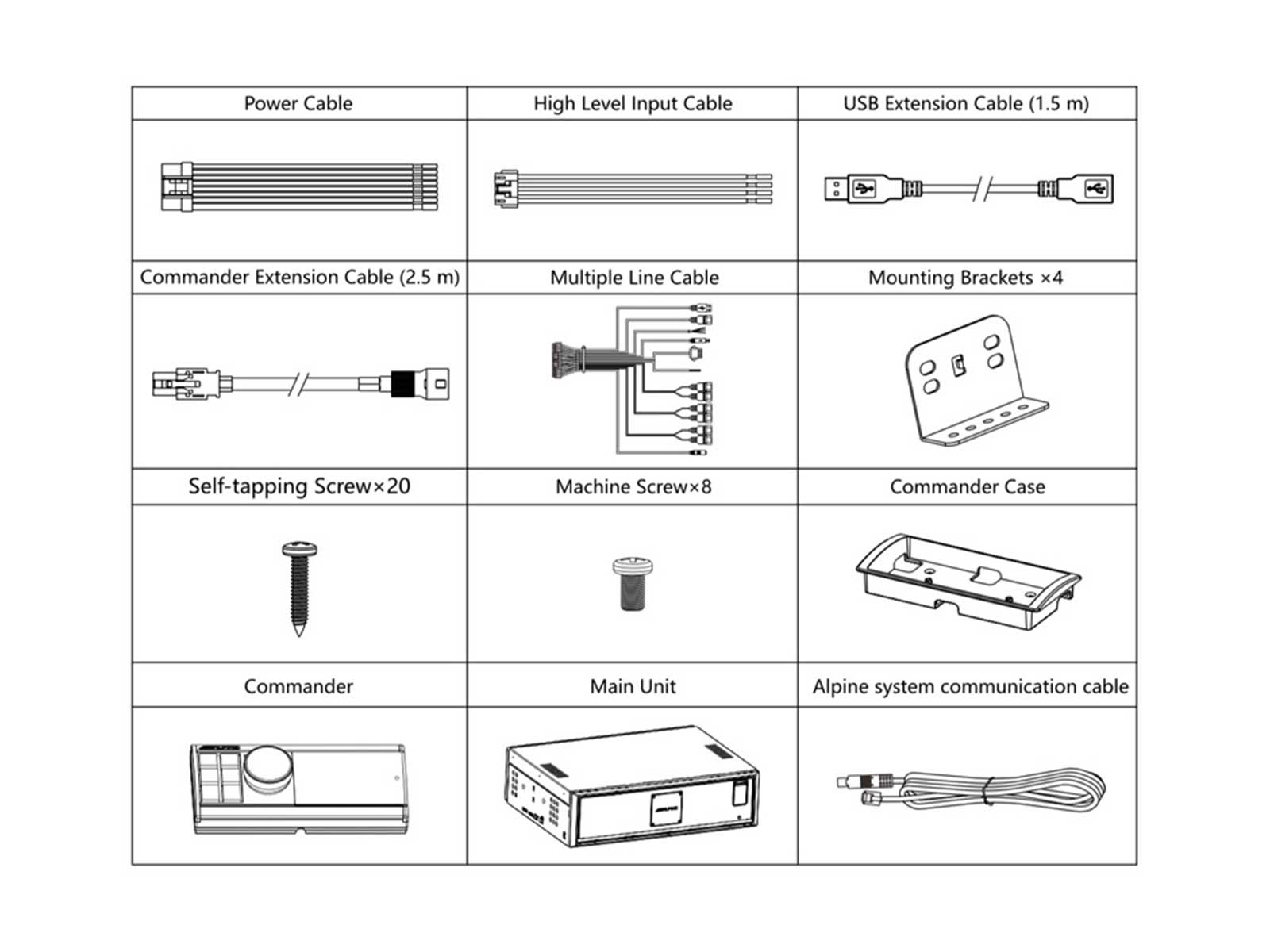 | Power Cable | High Level Input Cable | USB Extension Cable (1.5 m) |
|---|---|---|
| | | |
| Commander Extension Cable (2.5 m) | Multiple Line Cable | Mounting Brackets ×4 |
| | | |
| Self-tapping Screw×20 | Machine Screw×8 | Commander Case |
| | | |
| Commander | Main Unit | Alpine system communication cable |
| | ALPINE | |