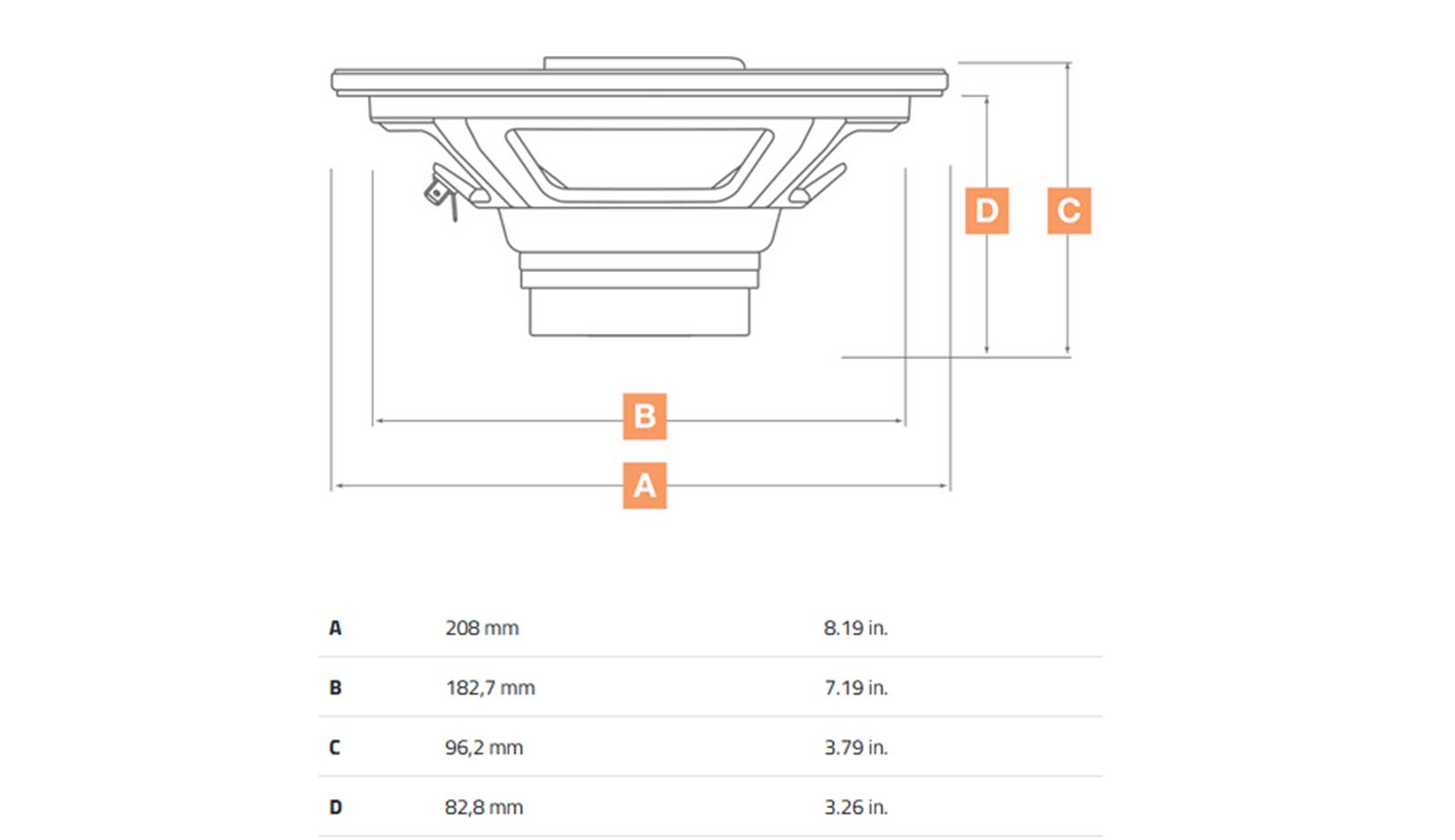 D C

B

A

| A | 208 mm | 8.19 in. |
|---|---|---|
| B | 182,7 mm | 7.19 in. |
| C | 96,2 mm | 3.79 in. |
| D | 82,8 mm | 3.26 in. |