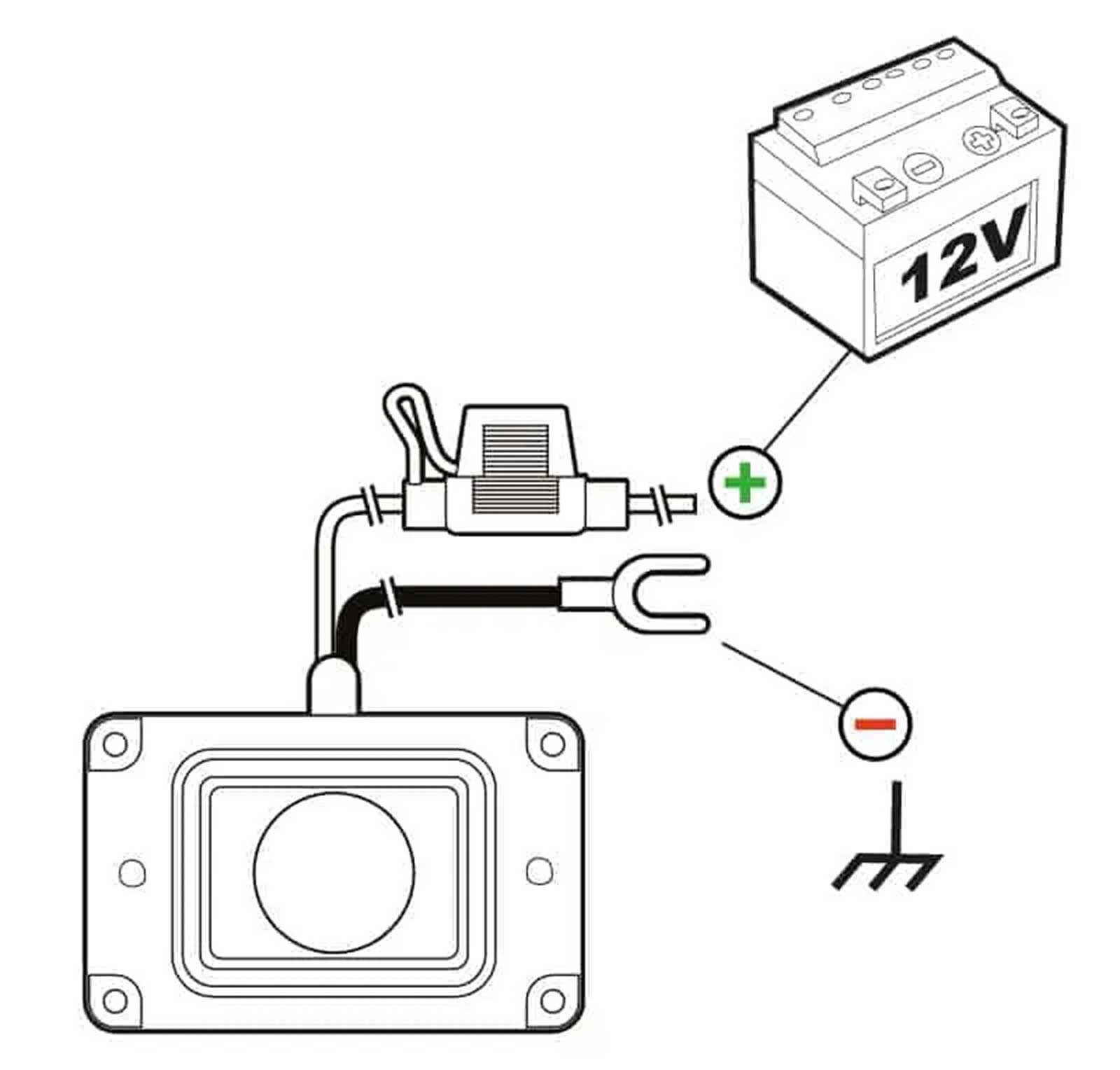 12V

+

−