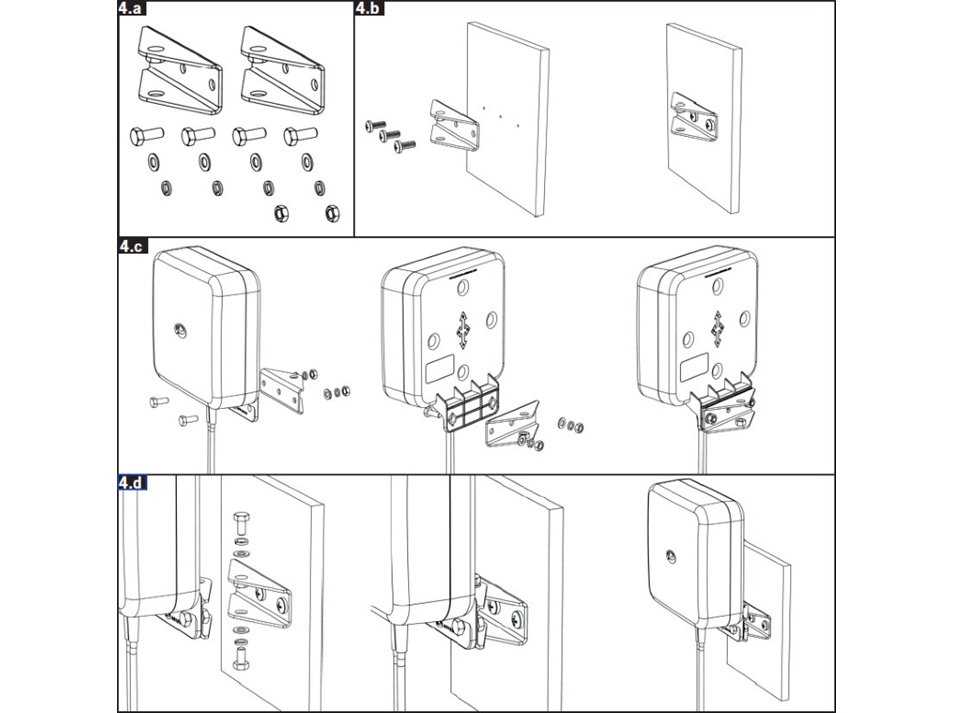 4.a

4.b

4.c

4.d