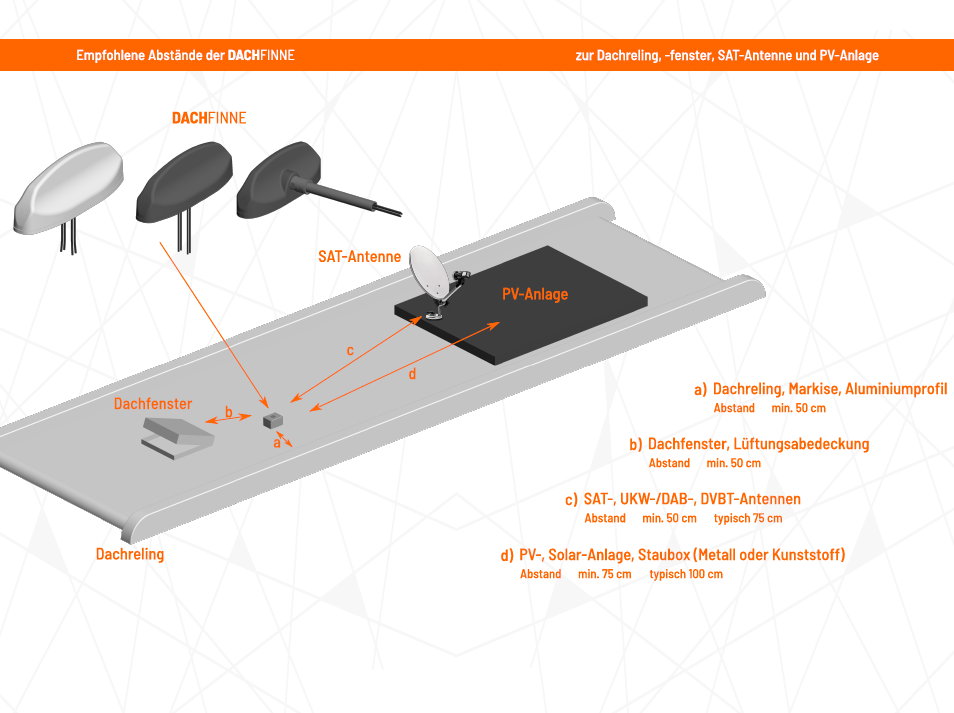 Empfohlene Abstände der DACHFINNE

zur Dachreling, -fenster, SAT-Antenne und PV-Anlage

DACHFINNE

SAT-Antenne

PV-Anlage

c

d

Dachfenster

b

a

Dachreling

a) Dachreling, Markise, Aluminiumprofil
Abstand min. 50 cm

b) Dachfenster, Lüftungsabedeckung
Abstand min. 50 cm

c) SAT-, UKW-/DAB-, DVBT-Antennen
Abstand min. 50 cm typisch 75 cm

d) PV-, Solar-Anlage, Staubox (Metall oder Kunststoff)
Abstand min. 75 cm typisch 100 cm