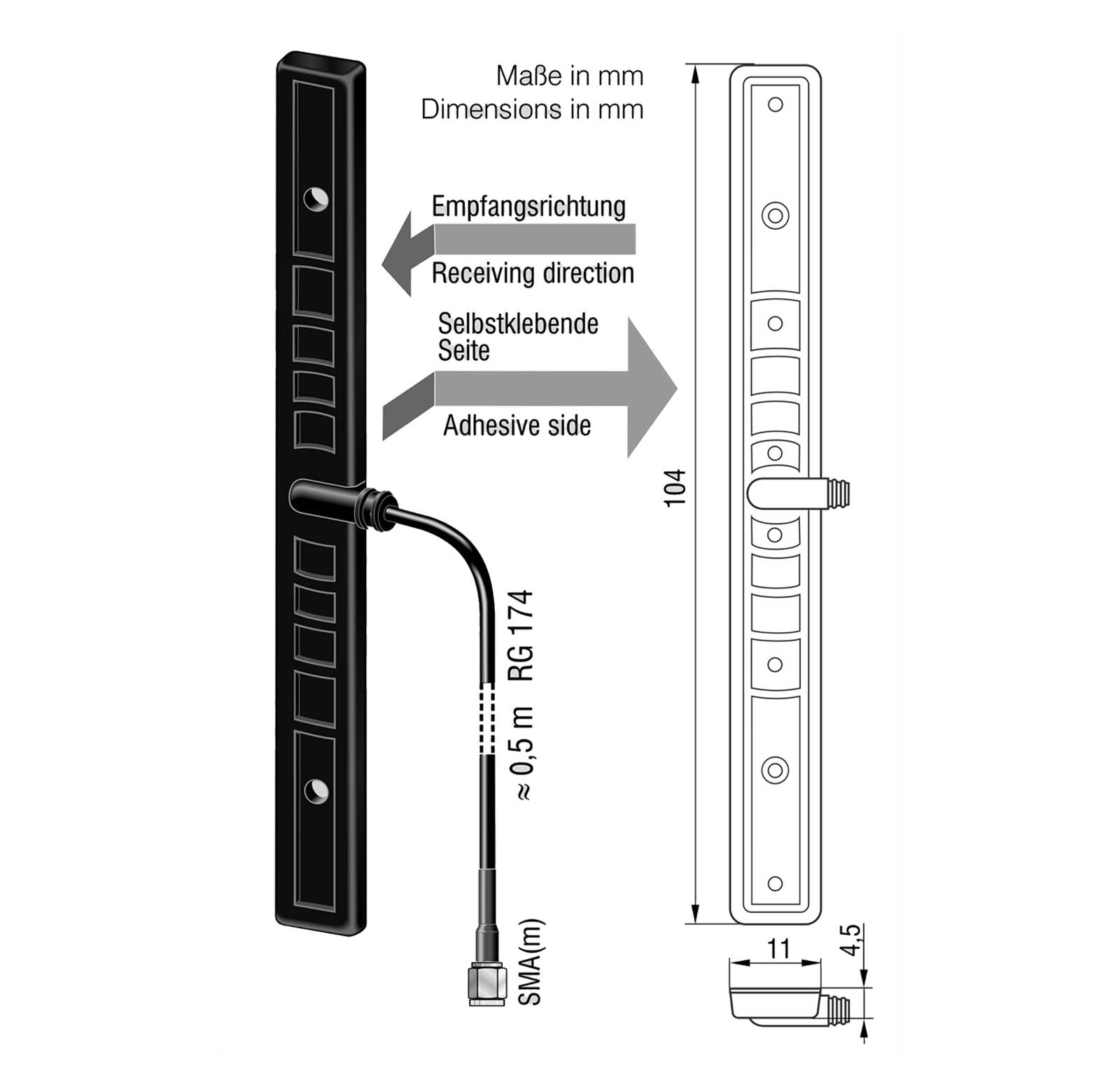 Maße in mm
Dimensions in mm

Empfangsrichtung

Receiving direction

Selbstklebende Seite

Adhesive side

RG 174

≈ 0,5 m

SMA(m)

104

11

4,5